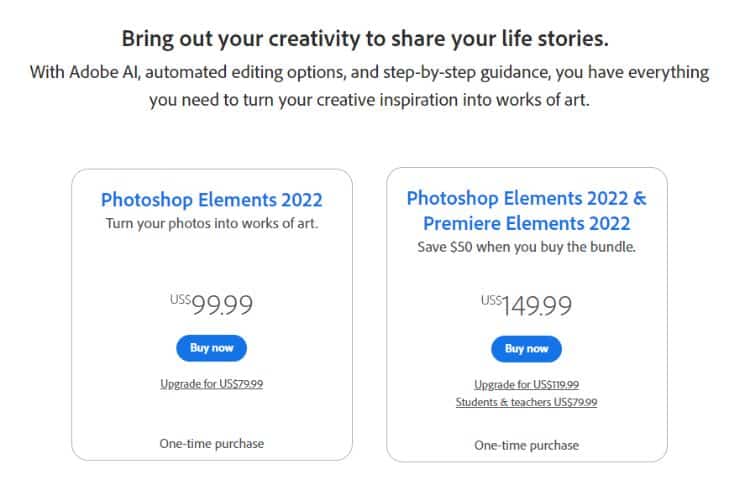 Bring out your creativity to share your life stories.

With Adobe AI, automated editing options, and step-by-step guidance, you have everything you need to turn your creative inspiration into works of art.

Photoshop Elements 2022

Turn your photos into works of art.

US$99.99

Buy now

Upgrade for US$79.99

One-time purchase

Photoshop Elements 2022 & Premiere Elements 2022

Save $50 when you buy the bundle.

US$149.99

Buy now

Upgrade for US$119.99

Students & teachers US$79.99

One-time purchase