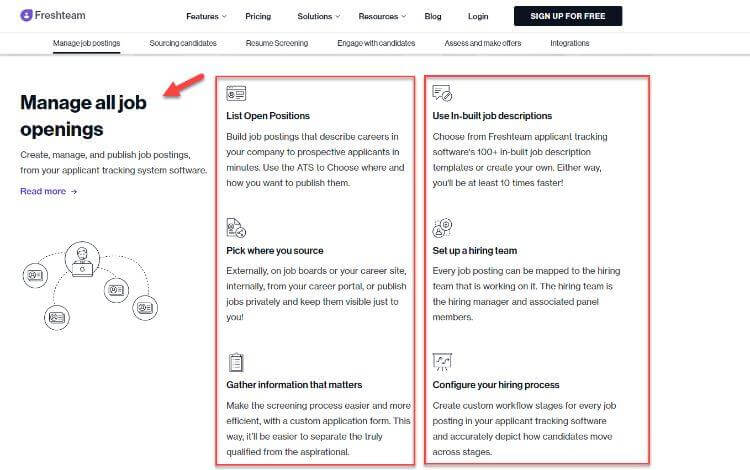 Freshteam

Features Pricing Solutions Resources Blog Login SIGN UP FOR FREE

Manage job postings Sourcing candidates Resume Screening Engage with candidates Assess and make offers Integrations

Manage all job openings

Create, manage, and publish job postings, from your applicant tracking system software.

Read more →

List Open Positions

Build job postings that describe careers in your company to prospective applicants in minutes. Use the ATS to Choose where and how you want to publish them.

Pick where you source

Externally, on job boards or your career site, internally, from your career portal, or publish jobs privately and keep them visible just to you!

Gather information that matters

Make the screening process easier and more efficient, with a custom application form. This way, it'll be easier to separate the truly qualified from the aspirational.

Use In-built job descriptions

Choose from Freshteam applicant tracking software's 100+ in-built job description templates or create your own. Either way, you'll be at least 10 times faster!

Set up a hiring team

Every job posting can be mapped to the hiring team that is working on it. The hiring team is the hiring manager and associated panel members.

Configure your hiring process

Create custom workflow stages for every job posting in your applicant tracking software and accurately depict how candidates move across stages.